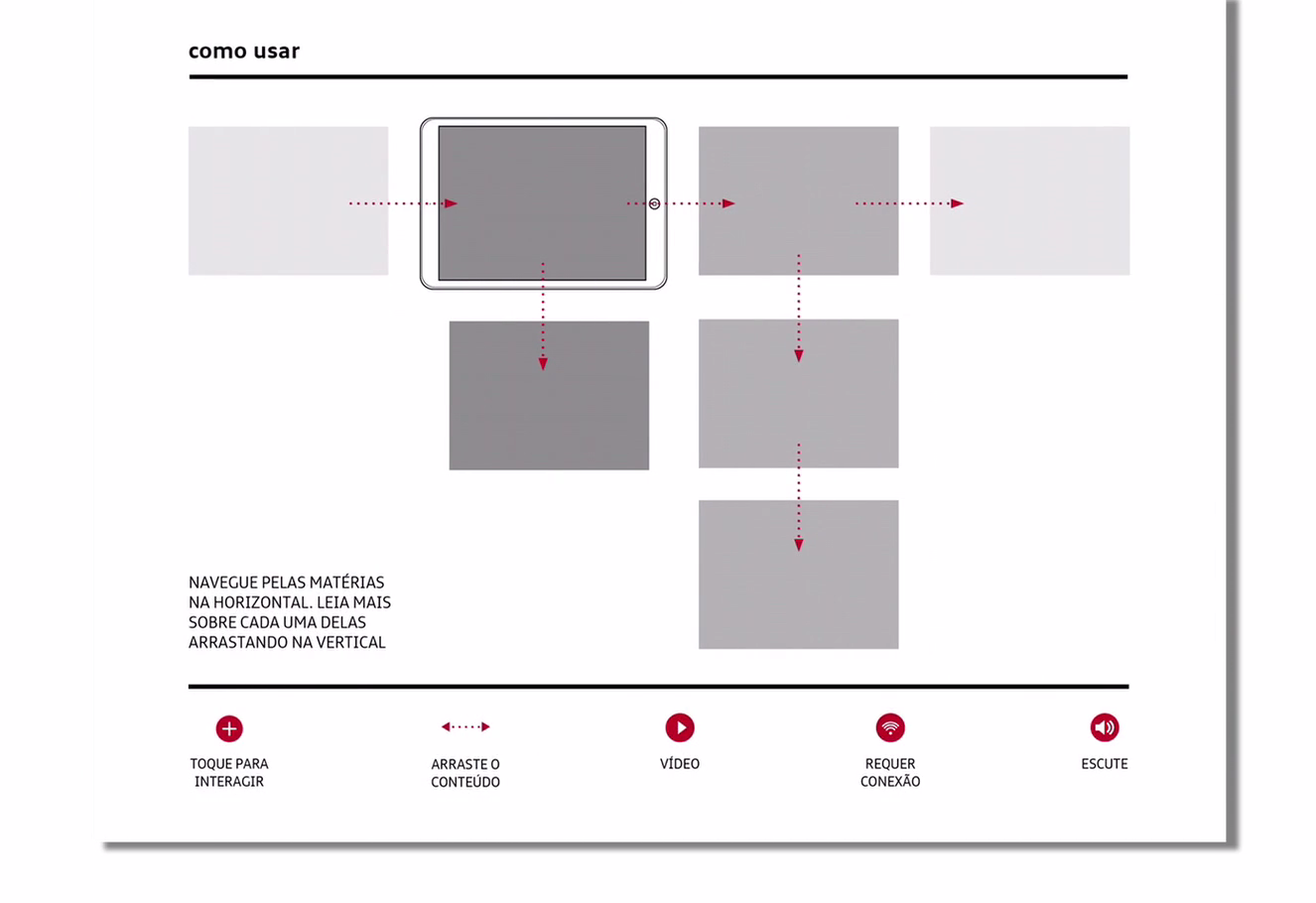 como usar

NAVEGUE PELAS MATÉRIAS NA HORIZONTAL. LEIA MAIS SOBRE CADA UMA DELAS ARRASTANDO NA VERTICAL

TOQUE PARA INTERAGIR

ARRASTE O CONTEÚDO

VÍDEO

REQUER CONEXÃO

ESCUTE