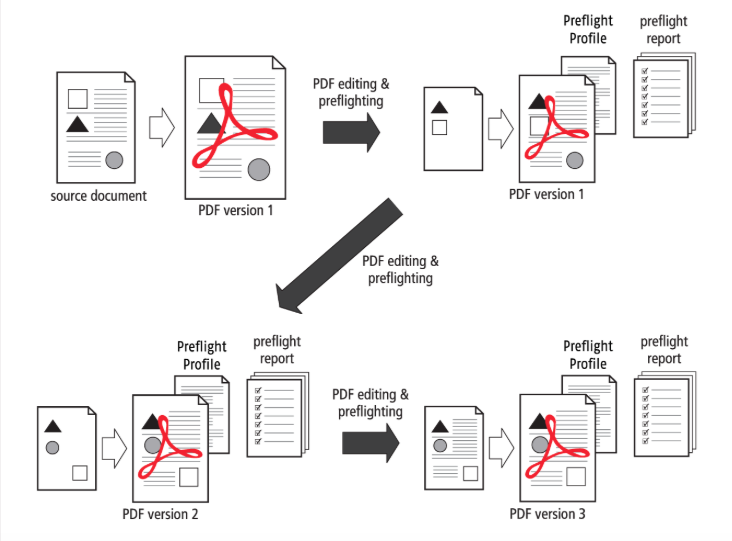 source document

PDF version 1

PDF editing & preflighting

Preflight Profile

preflight report

PDF version 1

PDF editing & preflighting

Preflight Profile

preflight report

PDF version 2

PDF editing & preflighting

Preflight Profile

preflight report

PDF version 3